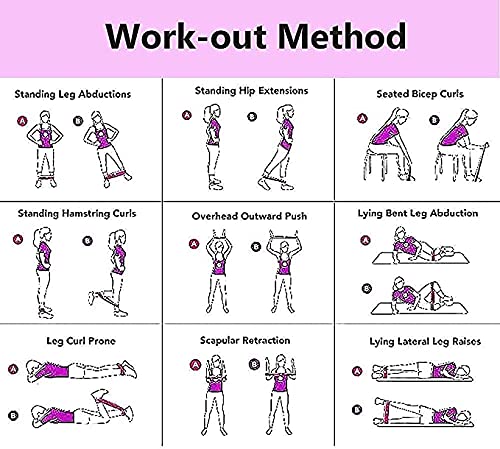 Work-out Method

Standing Leg Abductions

A B

Standing Hip Extensions

A B

Seated Bicep Curls

A B

Standing Hamstring Curls

A B

Overhead Outward Push

A B

Lying Bent Leg Abduction

A

B

Leg Curl Prone

A

B

Scapular Retraction

A B

Lying Lateral Leg Raises

A

B