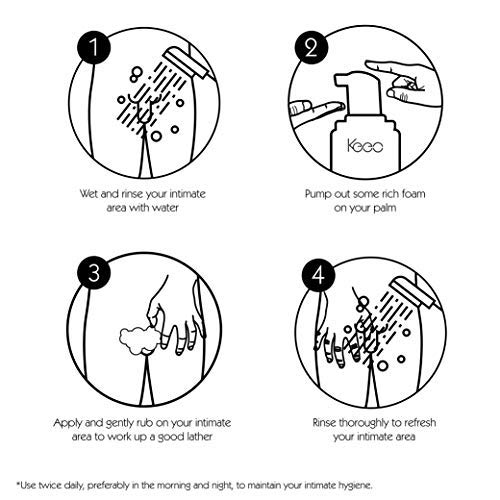 1

Wet and rinse your intimate area with water

2

Keeo

Pump out some rich foam on your palm

3

Apply and gently rub on your intimate area to work up a good lather

4

Rinse thoroughly to refresh your intimate area

*Use twice daily, preferably in the morning and night, to maintain your intimate hygiene.